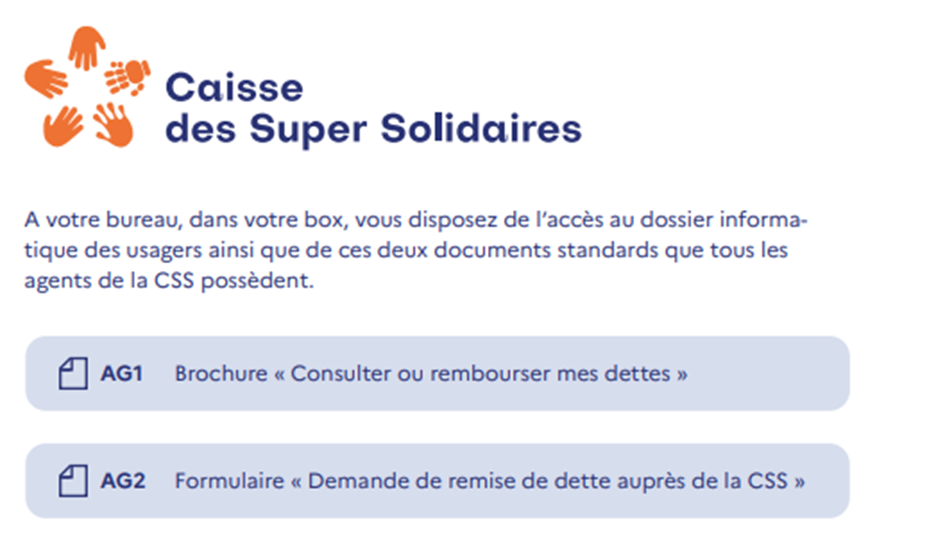 Caisse
des Super Solidaires

A votre bureau, dans votre box, vous disposez de l'accès au dossier informatique des usagers ainsi que de ces deux documents standards que tous les agents de la CSS possèdent.

AG1 Brochure « Consulter ou rembourser mes dettes »

AG2 Formulaire « Demande de remise de dette auprès de la CSS »